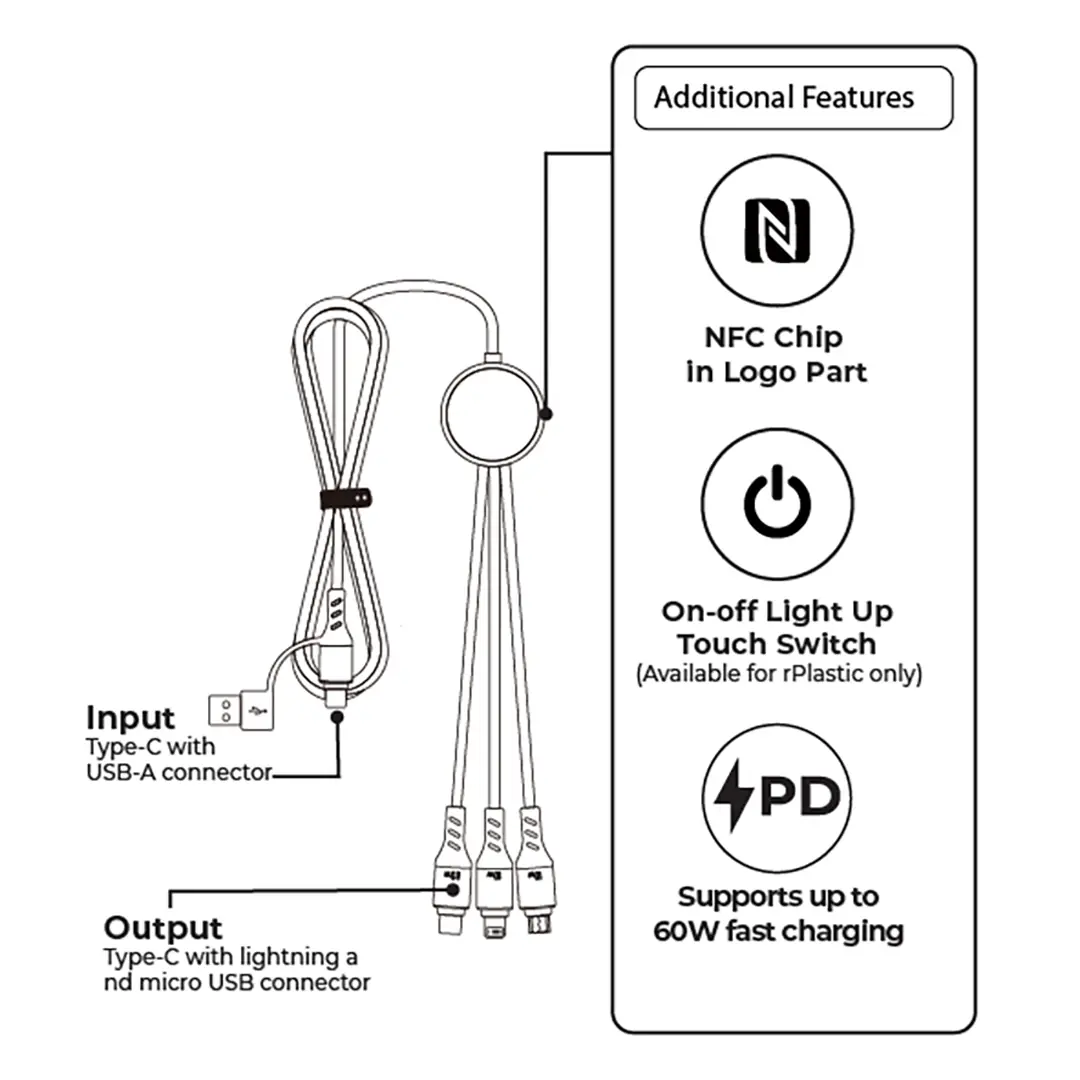 Input
Type-C with USB-A connector

Output
Type-C with lightning a nd micro USB connector

Additional Features

NFC Chip in Logo Part

On-off Light Up Touch Switch
(Available for rPlastic only)

PD

Supports up to 60W fast charging